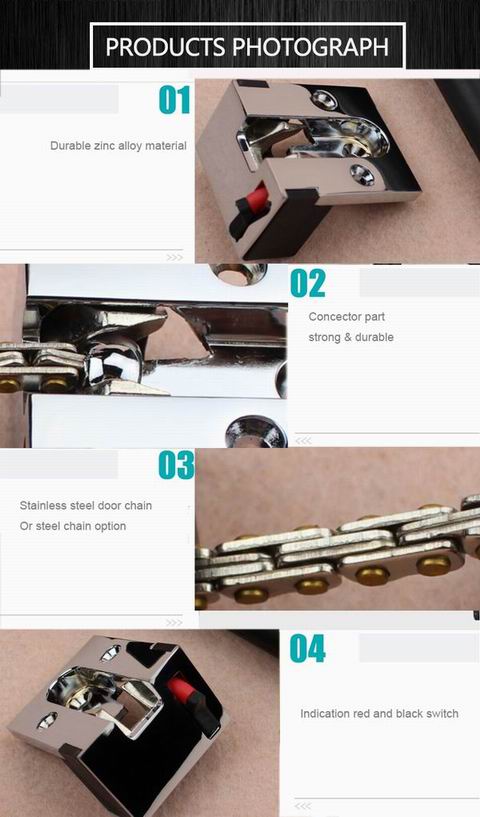 PRODUCTS PHOTOGRAPH

01

Durable zinc alloy material

>>>

02

Concector part
strong & durable

<<<

03

Stainless steel door chain
Or steel chain option

>>>

04

Indication red and black switch

<<<